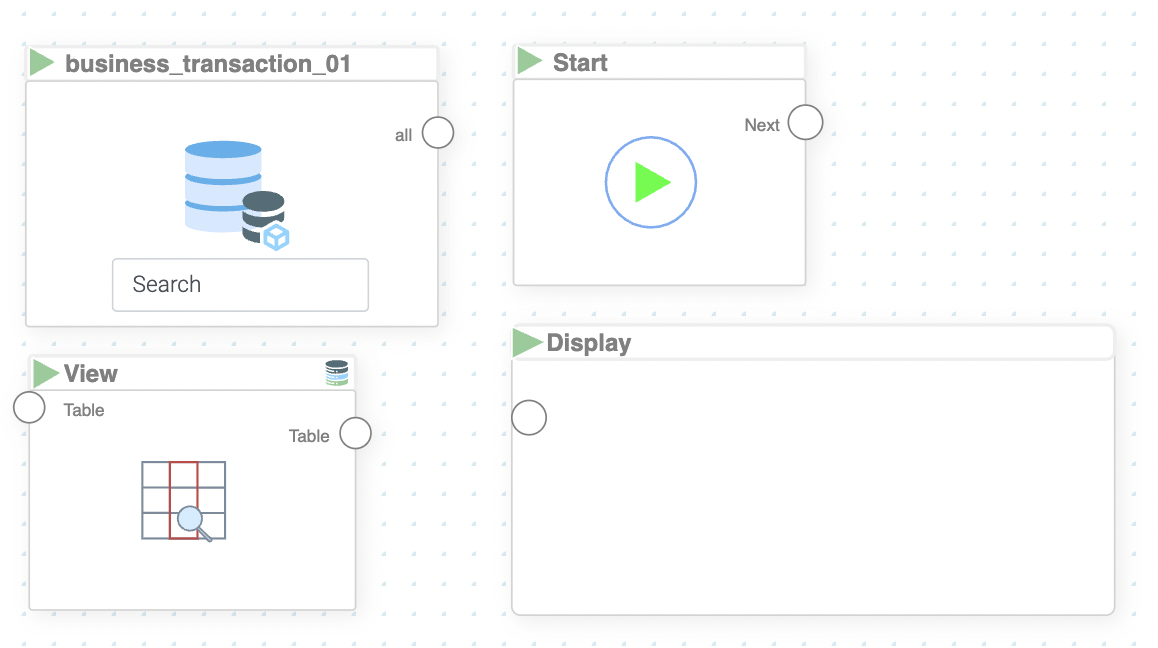 business_transaction_01

all

Search

Start

Next

View

Table

Table

Display